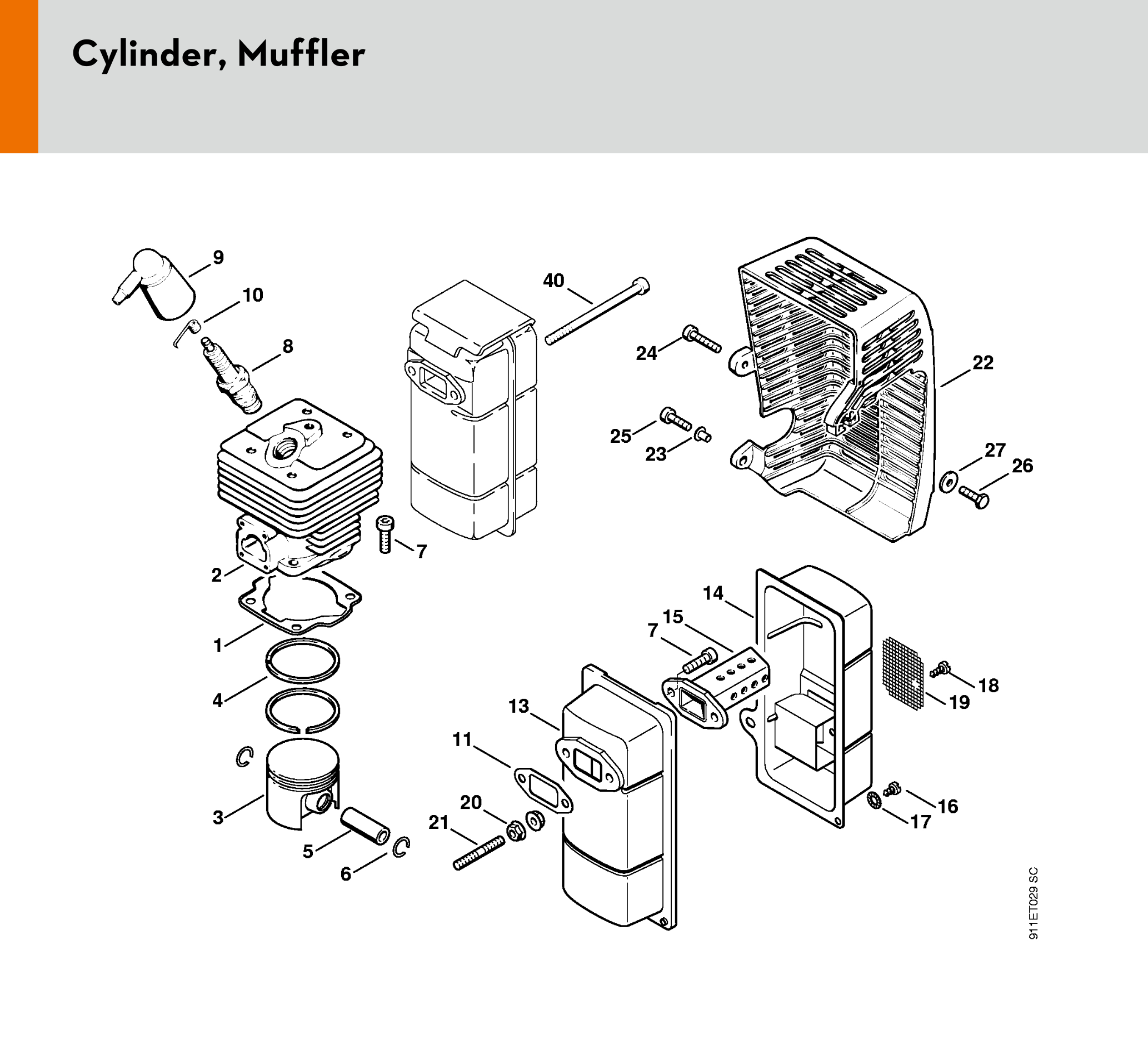 Cylinder, Muffler

9
10
8
40
24
22
25
23
27
26
7
2
1
4
3
5
6
14
15
7
18
19
13
11
20
21
16
17

911ET029 SC